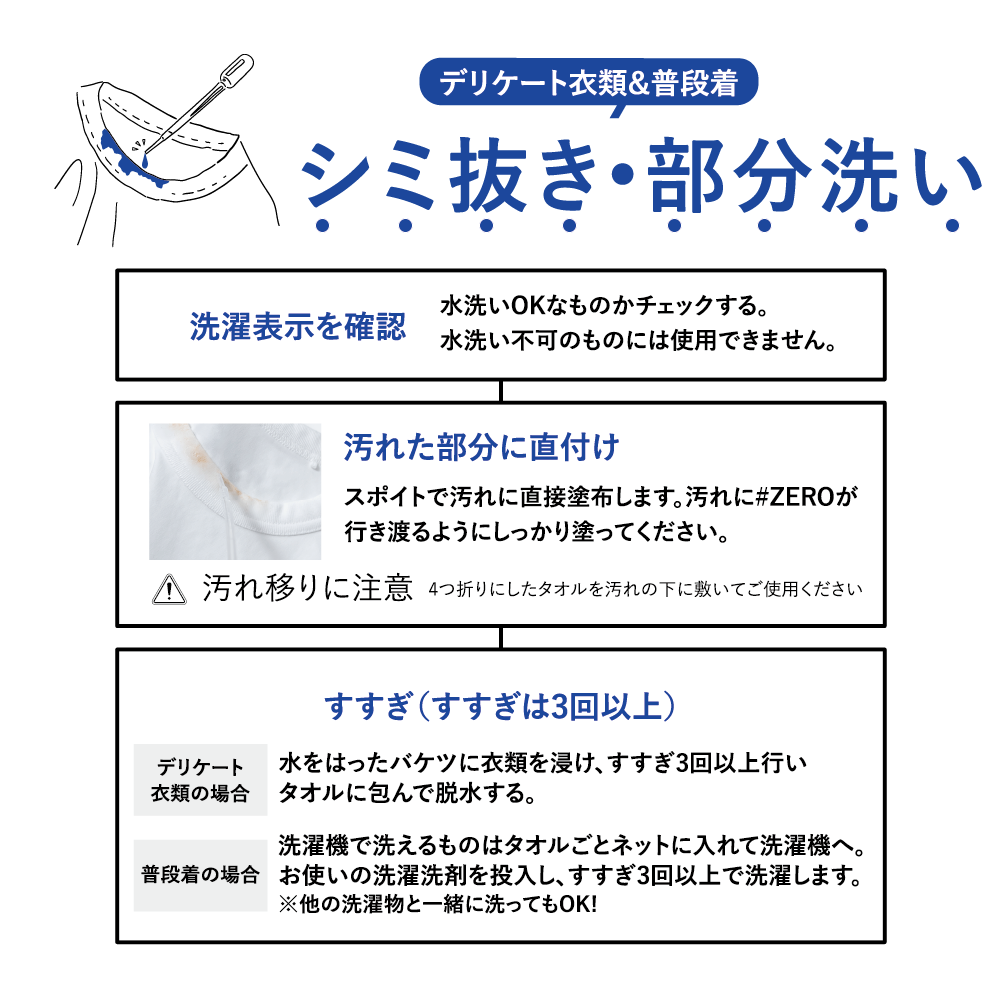 デリケート衣類&普段着

シミ抜き・部分洗い

洗濯表示を確認

水洗いOKなものかチェックする。
水洗い不可のものには使用できません。

汚れた部分に直付け

スポイトで汚れに直接塗布します。汚れに#ZEROが行き渡るようにしっかり塗ってください。

汚れ移りに注意 4つ折りにしたタオルを汚れの下に敷いてご使用ください

すすぎ(すすぎは3回以上)

デリケート衣類の場合

水をはったバケツに衣類を浸け、すすぎ3回以上行いタオルに包んで脱水する。

普段着の場合

洗濯機で洗えるものはタオルごとネットに入れて洗濯機へ。
お使いの洗濯洗剤を投入し、すすぎ3回以上で洗濯します。
※他の洗濯物と一緒に洗ってもOK!